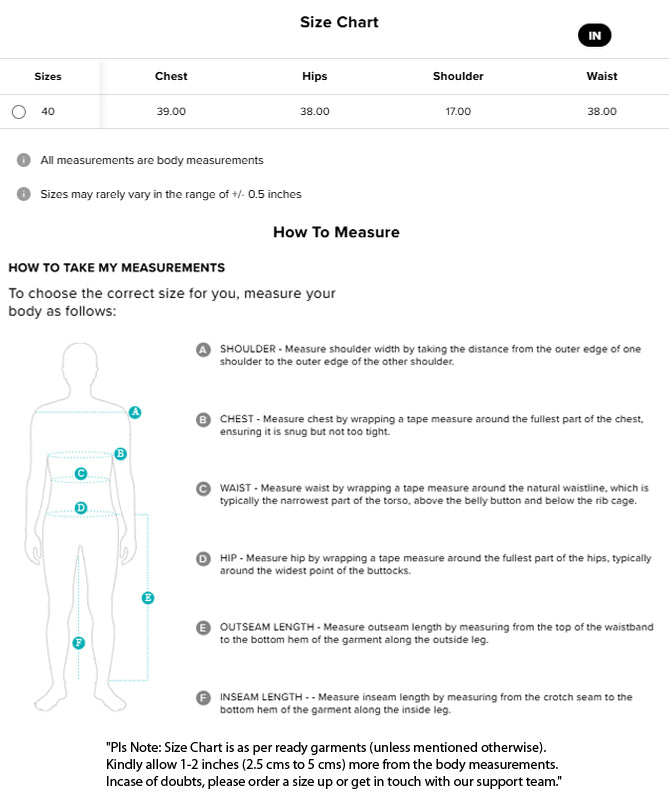 Size Chart

IN

| Sizes | Chest | Hips | Shoulder | Waist |
|---|---|---|---|---|
| 40 | 39.00 | 38.00 | 17.00 | 38.00 |

All measurements are body measurements

Sizes may rarely vary in the range of +/- 0.5 inches

How To Measure

HOW TO TAKE MY MEASUREMENTS

To choose the correct size for you, measure your body as follows:

A B C D E F

A SHOULDER - Measure shoulder width by taking the distance from the outer edge of one shoulder to the outer edge of the other shoulder.

B CHEST - Measure chest by wrapping a tape measure around the fullest part of the chest, ensuring it is snug but not too tight.

C WAIST - Measure waist by wrapping a tape measure around the natural waistline, which is typically the narrowest part of the torso, above the belly button and below the rib cage.

D HIP - Measure hip by wrapping a tape measure around the fullest part of the hips, typically around the widest point of the buttocks.

E OUTSEAM LENGTH - Measure outseam length by measuring from the top of the waistband to the bottom hem of the garment along the outside leg.

F INSEAM LENGTH - - Measure inseam length by measuring from the crotch seam to the bottom hem of the garment along the inside leg.

"Pls Note: Size Chart is as per ready garments (unless mentioned otherwise). Kindly allow 1-2 inches (2.5 cms to 5 cms) more from the body measurements. Incase of doubts, please order a size up or get in touch with our support team."