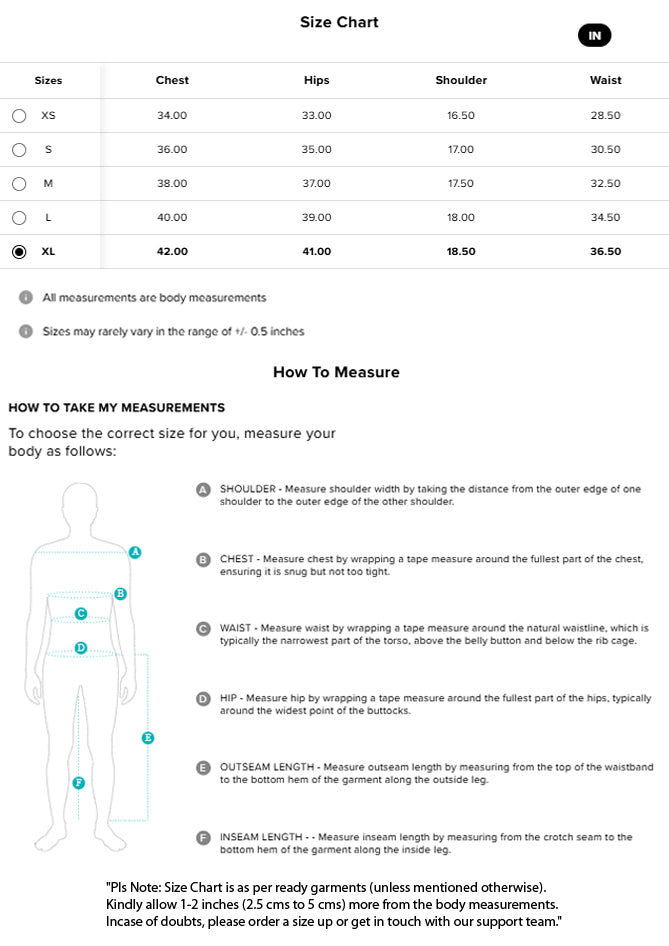 Size Chart

IN

| Sizes | Chest | Hips | Shoulder | Waist |
|---|---|---|---|---|
| XS | 34.00 | 33.00 | 16.50 | 28.50 |
| S | 36.00 | 35.00 | 17.00 | 30.50 |
| M | 38.00 | 37.00 | 17.50 | 32.50 |
| L | 40.00 | 39.00 | 18.00 | 34.50 |
| XL | 42.00 | 41.00 | 18.50 | 36.50 |

All measurements are body measurements

Sizes may rarely vary in the range of +/- 0.5 inches

How To Measure

HOW TO TAKE MY MEASUREMENTS

To choose the correct size for you, measure your body as follows:

A B C D E F

A SHOULDER - Measure shoulder width by taking the distance from the outer edge of one shoulder to the outer edge of the other shoulder.

B CHEST - Measure chest by wrapping a tape measure around the fullest part of the chest, ensuring it is snug but not too tight.

C WAIST - Measure waist by wrapping a tape measure around the natural waistline, which is typically the narrowest part of the torso, above the belly button and below the rib cage.

D HIP - Measure hip by wrapping a tape measure around the fullest part of the hips, typically around the widest point of the buttocks.

E OUTSEAM LENGTH - Measure outseam length by measuring from the top of the waistband to the bottom hem of the garment along the outside leg.

F INSEAM LENGTH - - Measure inseam length by measuring from the crotch seam to the bottom hem of the garment along the inside leg.

"Pls Note: Size Chart is as per ready garments (unless mentioned otherwise). Kindly allow 1-2 inches (2.5 cms to 5 cms) more from the body measurements. Incase of doubts, please order a size up or get in touch with our support team."